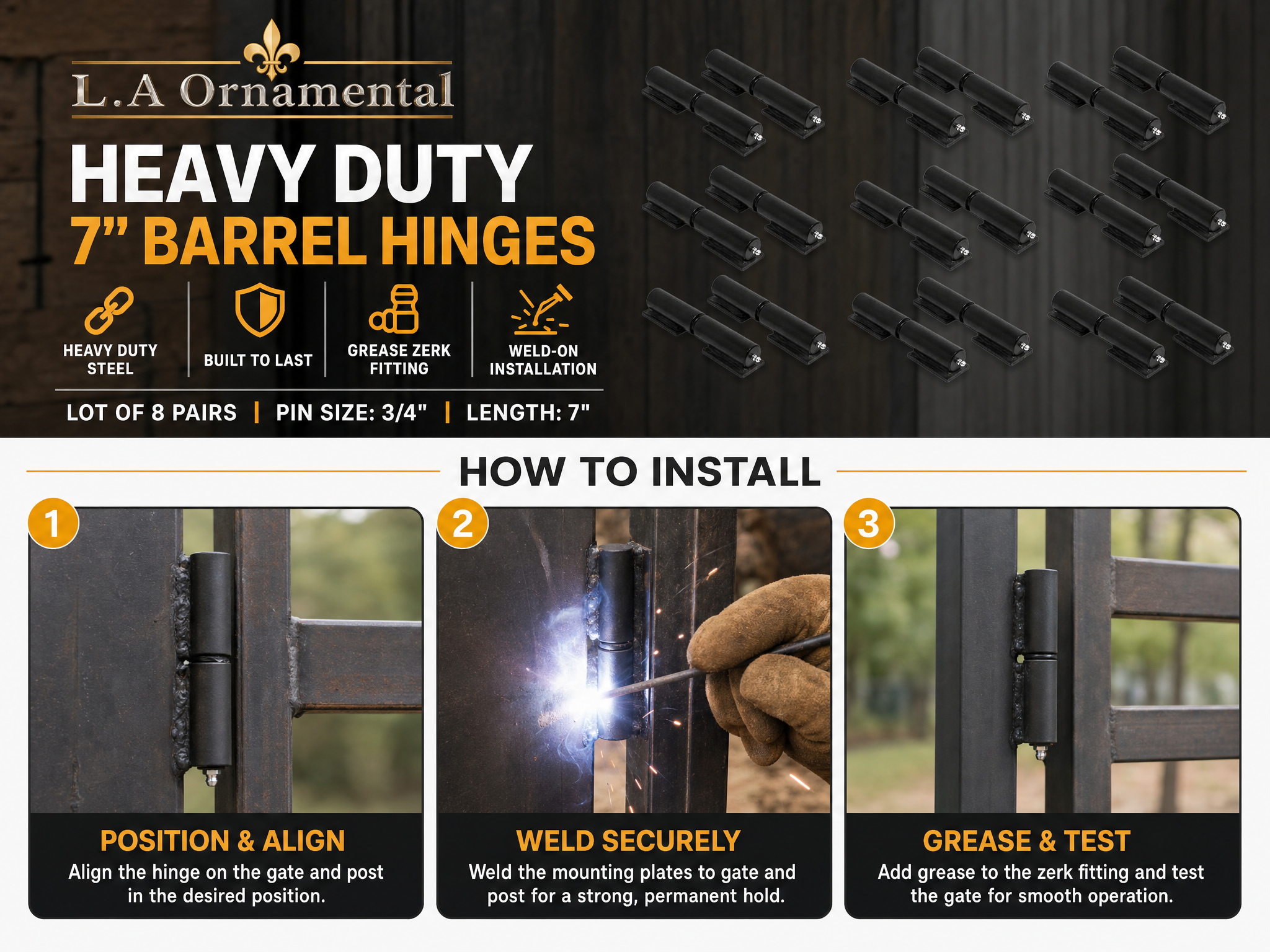 L.A Ornamental

HEAVY DUTY
7" BARREL HINGES

HEAVY DUTY STEEL

BUILT TO LAST

GREASE ZERK FITTING

WELD-ON INSTALLATION

LOT OF 8 PAIRS | PIN SIZE: 3/4" | LENGTH: 7"

HOW TO INSTALL

1

POSITION & ALIGN

Align the hinge on the gate and post in the desired position.

2

WELD SECURELY

Weld the mounting plates to gate and post for a strong, permanent hold.

3

GREASE & TEST

Add grease to the zerk fitting and test the gate for smooth operation.